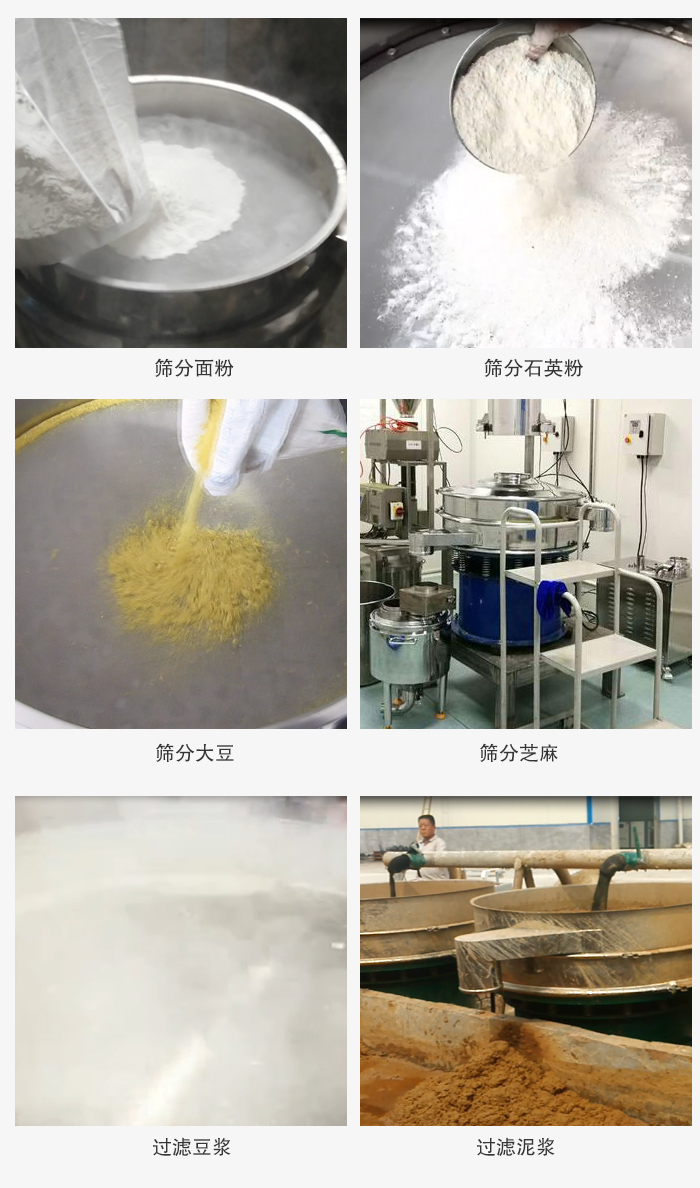 筛分面粉

筛分石英粉

筛分大豆

筛分芝麻

过滤豆浆

过滤泥浆