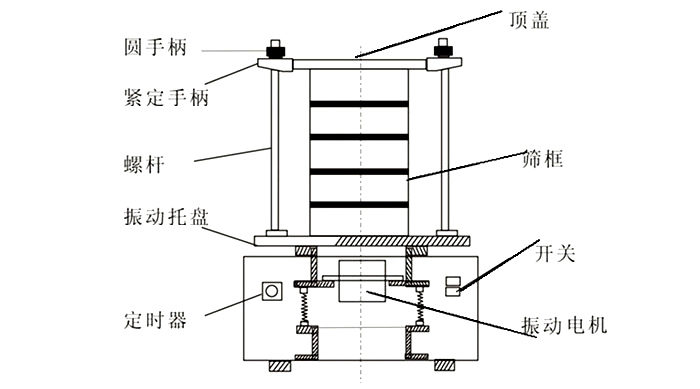 顶盖
圆手柄
紧定手柄
螺杆
筛框
振动托盘
开关
定时器
振动电机